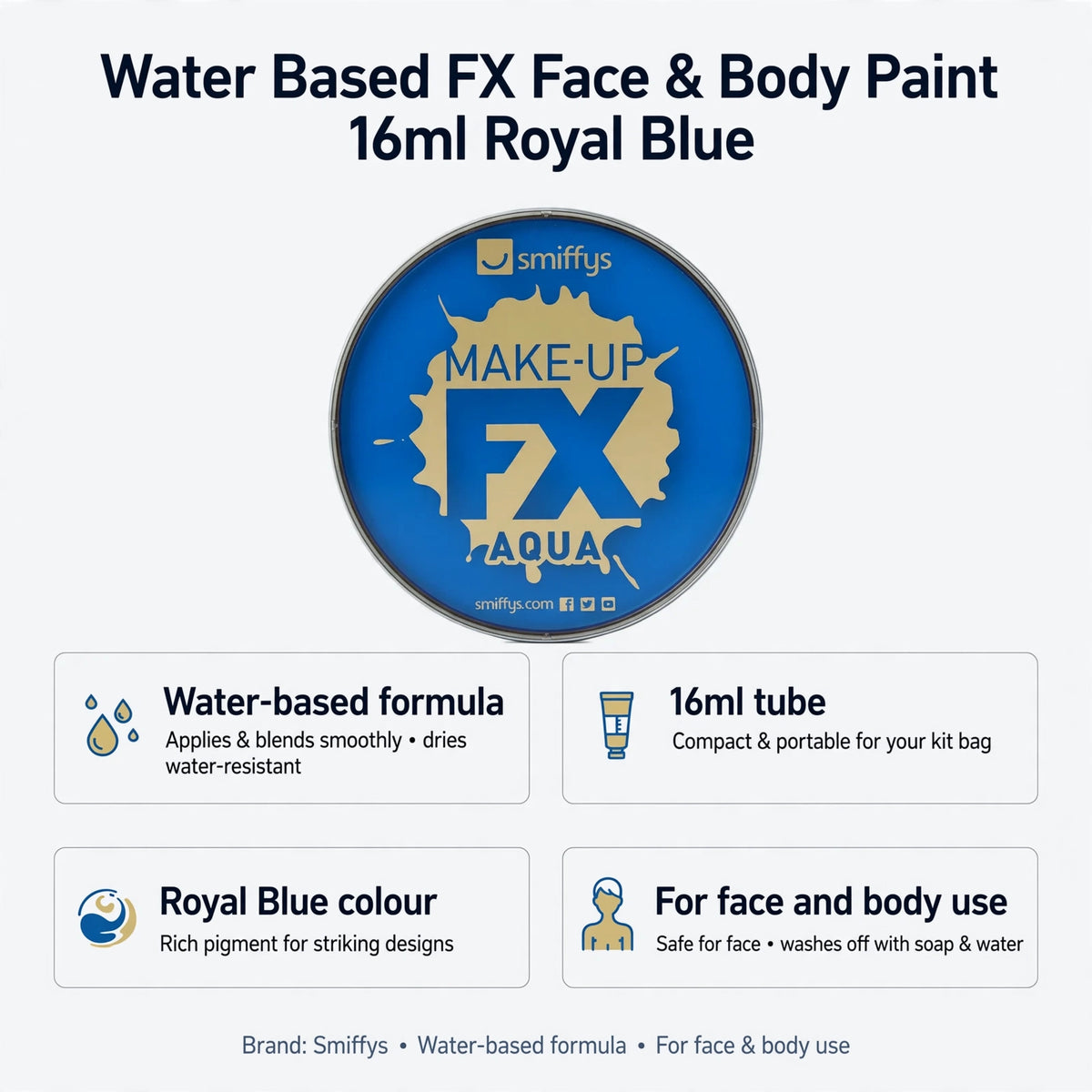 Water Based FX Face & Body Paint 16ml Royal Blue

smiffys

MAKE-UP

FX

AQUA

smiffys.com

Water-based formula

Applies & blends smoothly • dries water-resistant

16ml tube

Compact & portable for your kit bag

Royal Blue colour

Rich pigment for striking designs

For face and body use

Safe for face • washes off with soap & water

Brand: Smiffys • Water-based formula • For face & body use