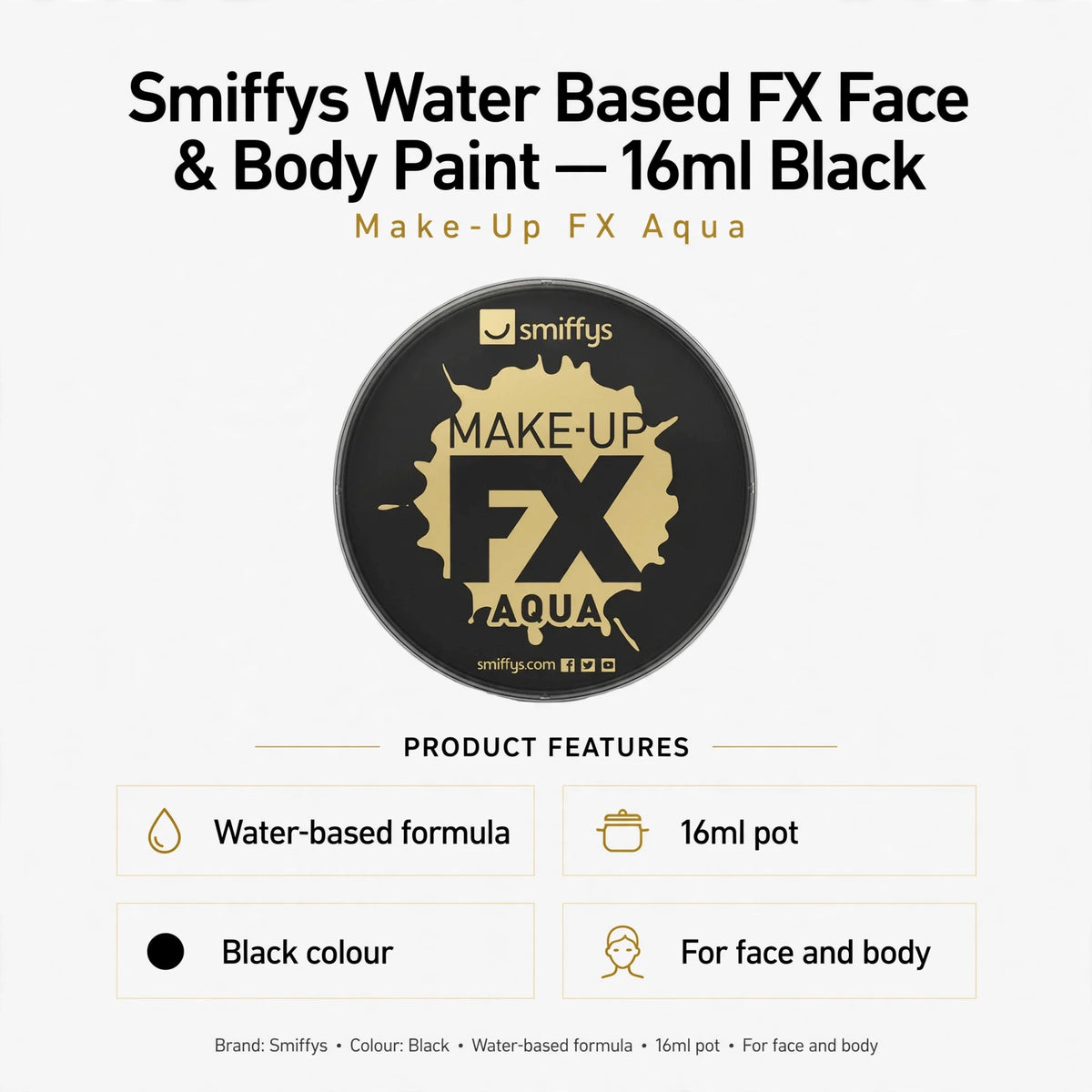 Smiffys Water Based FX Face & Body Paint — 16ml Black

Make-Up FX Aqua

smiffys

MAKE-UP
FX
AQUA

smiffys.com

PRODUCT FEATURES

Water-based formula

16ml pot

Black colour

For face and body

Brand: Smiffys • Colour: Black • Water-based formula • 16ml pot • For face and body