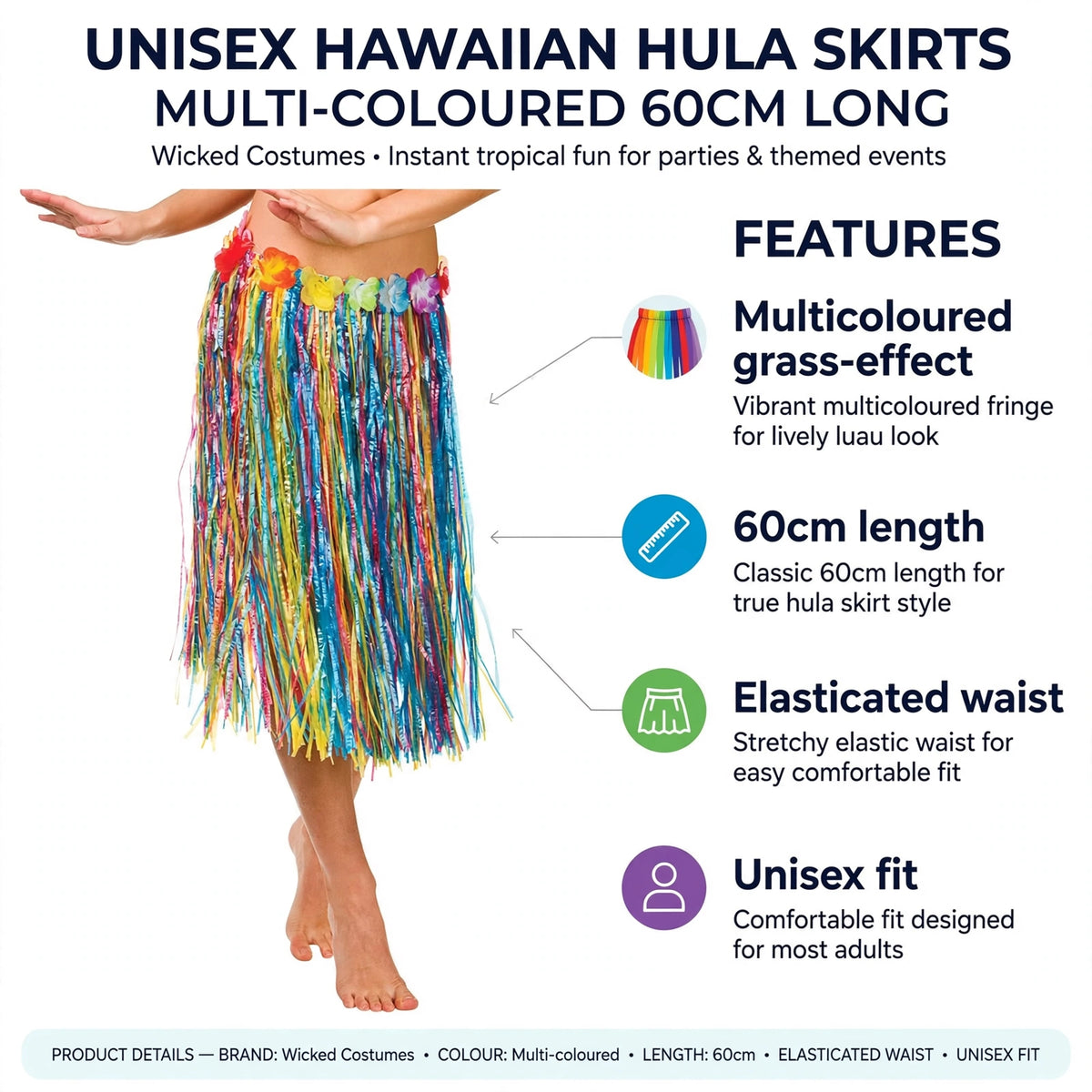 UNISEX HAWAIIAN HULA SKIRTS
MULTI-COLOURED 60CM LONG

Wicked Costumes • Instant tropical fun for parties & themed events

FEATURES

Multicoloured grass-effect

Vibrant multicoloured fringe for lively luau look

60cm length

Classic 60cm length for true hula skirt style

Elasticated waist

Stretchy elastic waist for easy comfortable fit

Unisex fit

Comfortable fit designed for most adults

PRODUCT DETAILS — BRAND: Wicked Costumes • COLOUR: Multi-coloured • LENGTH: 60cm • ELASTICATED WAIST • UNISEX FIT