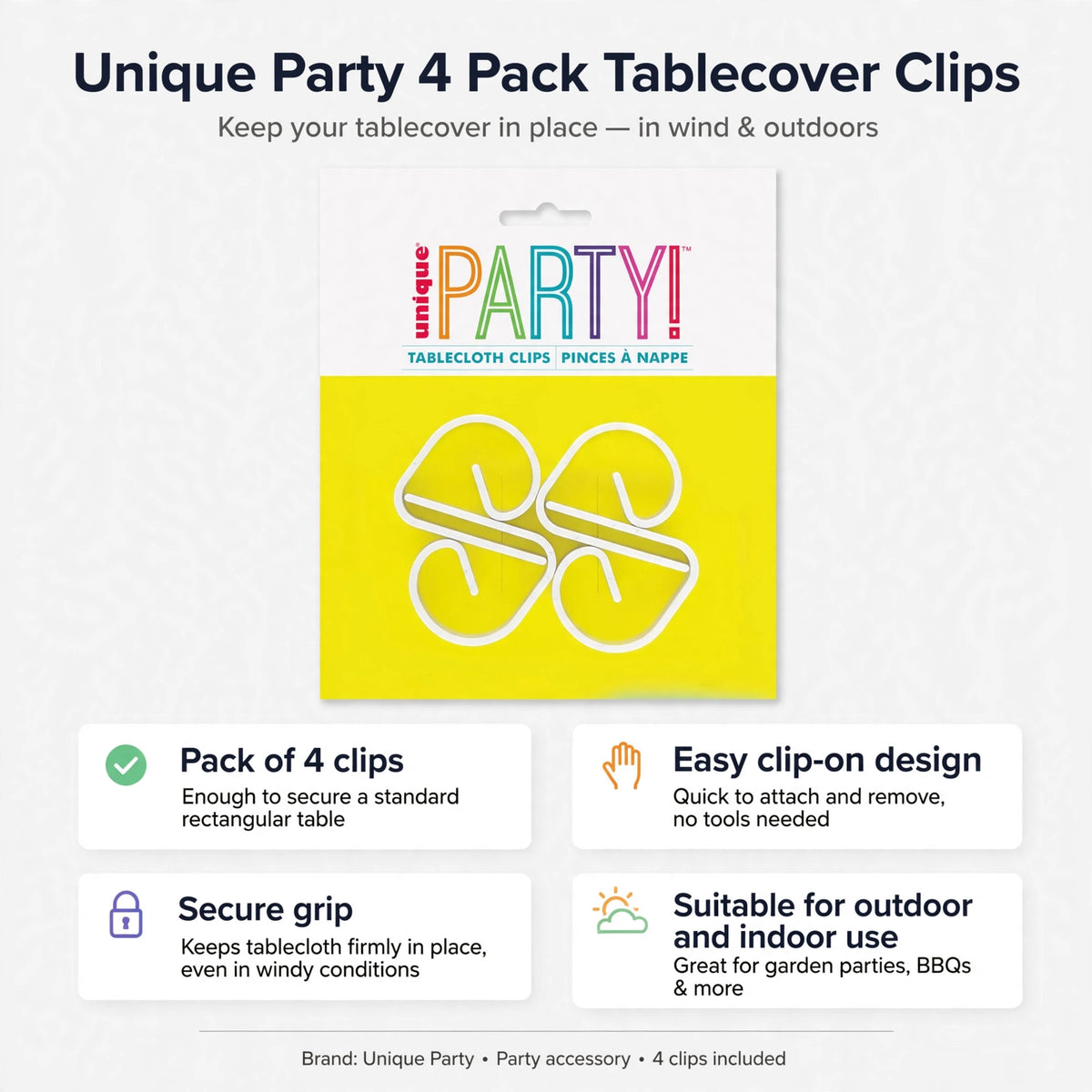 Unique Party 4 Pack Tablecover Clips

Keep your tablecover in place — in wind & outdoors

unique® PARTY!™

TABLECLOTH CLIPS | PINCES À NAPPE

Pack of 4 clips

Enough to secure a standard rectangular table

Secure grip

Keeps tablecloth firmly in place, even in windy conditions

Easy clip-on design

Quick to attach and remove, no tools needed

Suitable for outdoor and indoor use

Great for garden parties, BBQs & more

Brand: Unique Party • Party accessory • 4 clips included