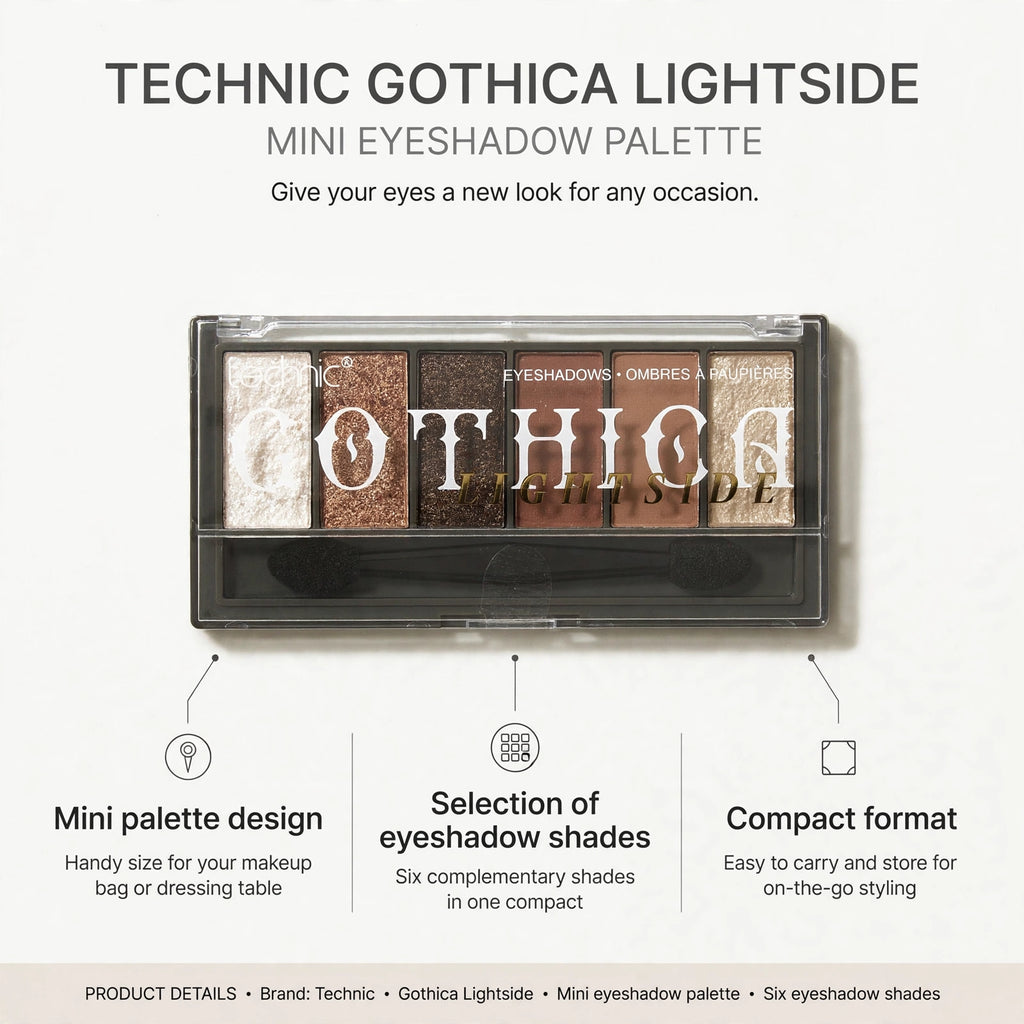 TECHNIC GOTHICA LIGHTSIDE

MINI EYESHADOW PALETTE

Give your eyes a new look for any occasion.

technic®

EYESHADOWS • OMBRES À PAUPIÈRES

GOTHICA

LIGHTSIDE

Mini palette design

Handy size for your makeup bag or dressing table

Selection of eyeshadow shades

Six complementary shades in one compact

Compact format

Easy to carry and store for on-the-go styling

PRODUCT DETAILS • Brand: Technic • Gothica Lightside • Mini eyeshadow palette • Six eyeshadow shades