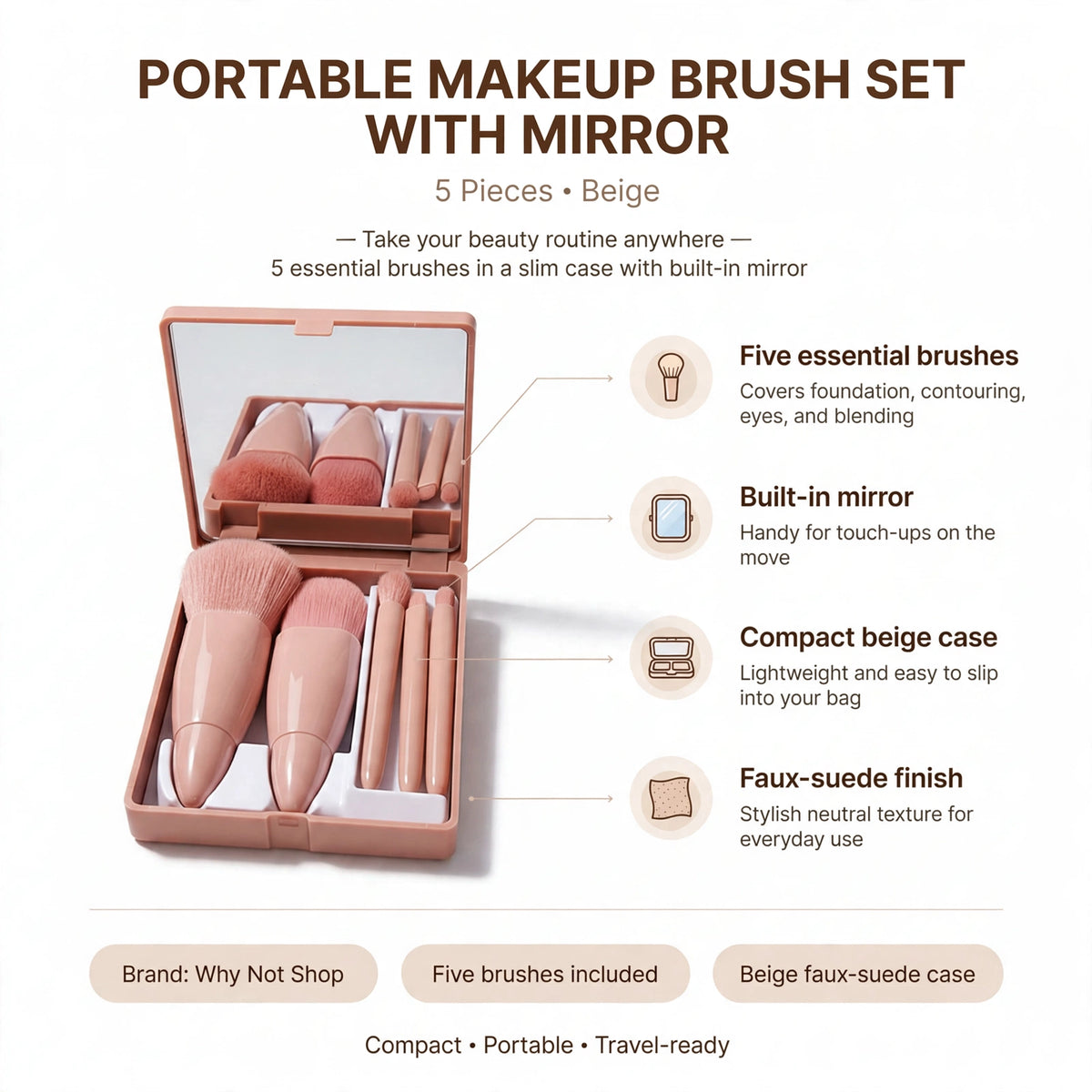 PORTABLE MAKEUP BRUSH SET WITH MIRROR

5 Pieces • Beige

— Take your beauty routine anywhere —
5 essential brushes in a slim case with built-in mirror

Five essential brushes
Covers foundation, contouring, eyes, and blending

Built-in mirror
Handy for touch-ups on the move

Compact beige case
Lightweight and easy to slip into your bag

Faux-suede finish
Stylish neutral texture for everyday use

Brand: Why Not Shop

Five brushes included

Beige faux-suede case

Compact • Portable • Travel-ready