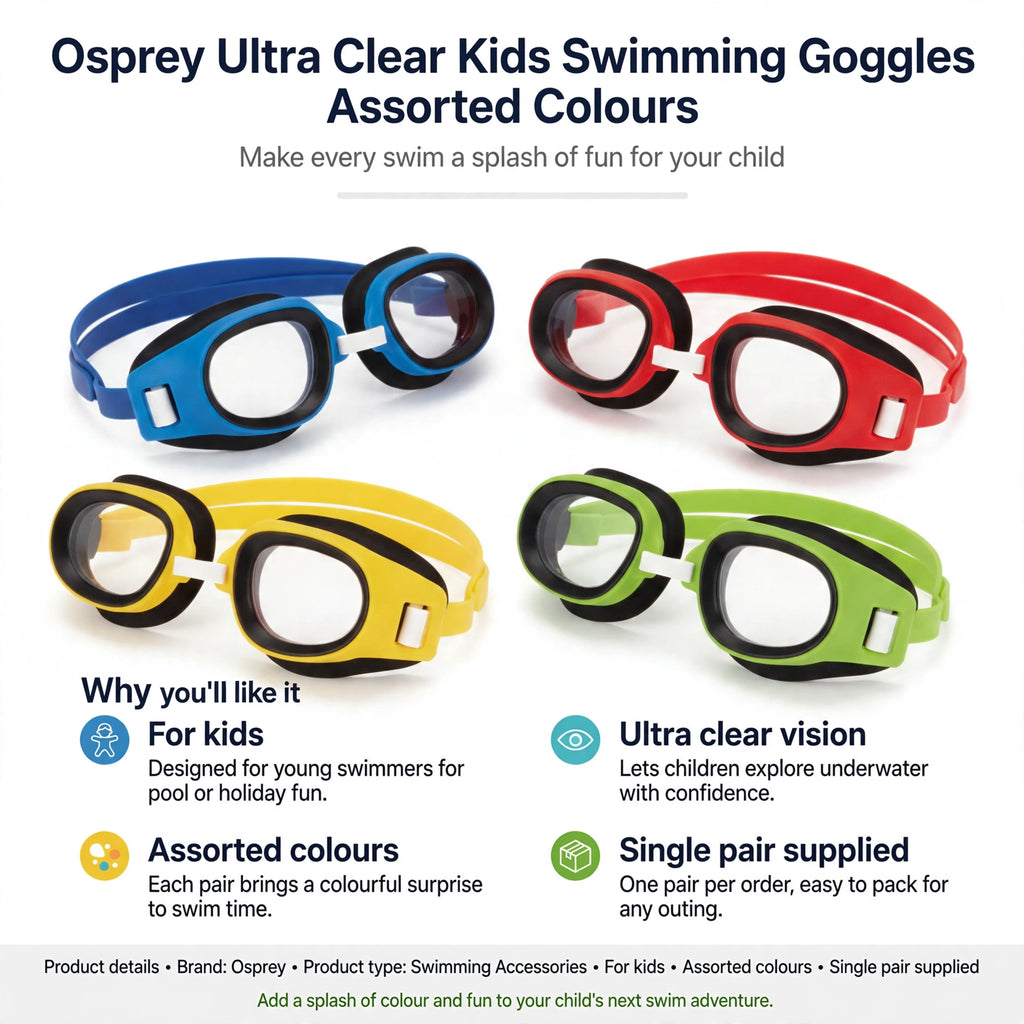 Osprey Ultra Clear Kids Swimming Goggles Assorted Colours

Make every swim a splash of fun for your child

Why you'll like it

For kids

Designed for young swimmers for pool or holiday fun.

Assorted colours

Each pair brings a colourful surprise to swim time.

Ultra clear vision

Lets children explore underwater with confidence.

Single pair supplied

One pair per order, easy to pack for any outing.

Product details • Brand: Osprey • Product type: Swimming Accessories • For kids • Assorted colours • Single pair supplied

Add a splash of colour and fun to your child's next swim adventure.