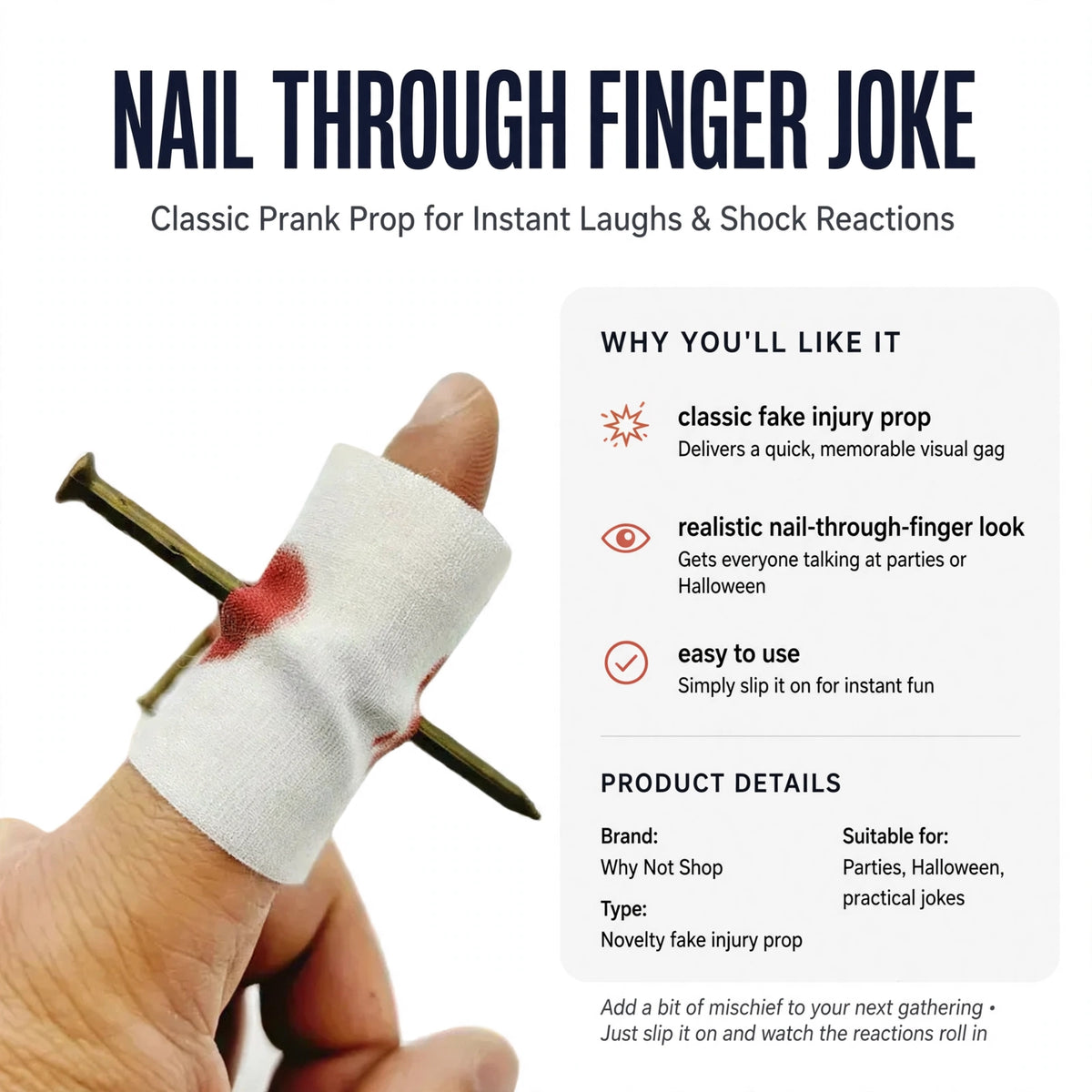 NAIL THROUGH FINGER JOKE

Classic Prank Prop for Instant Laughs & Shock Reactions

WHY YOU'LL LIKE IT

classic fake injury prop
Delivers a quick, memorable visual gag

realistic nail-through-finger look
Gets everyone talking at parties or Halloween

easy to use
Simply slip it on for instant fun

PRODUCT DETAILS

Brand:
Why Not Shop

Type:
Novelty fake injury prop

Suitable for:
Parties, Halloween, practical jokes

Add a bit of mischief to your next gathering • Just slip it on and watch the reactions roll in