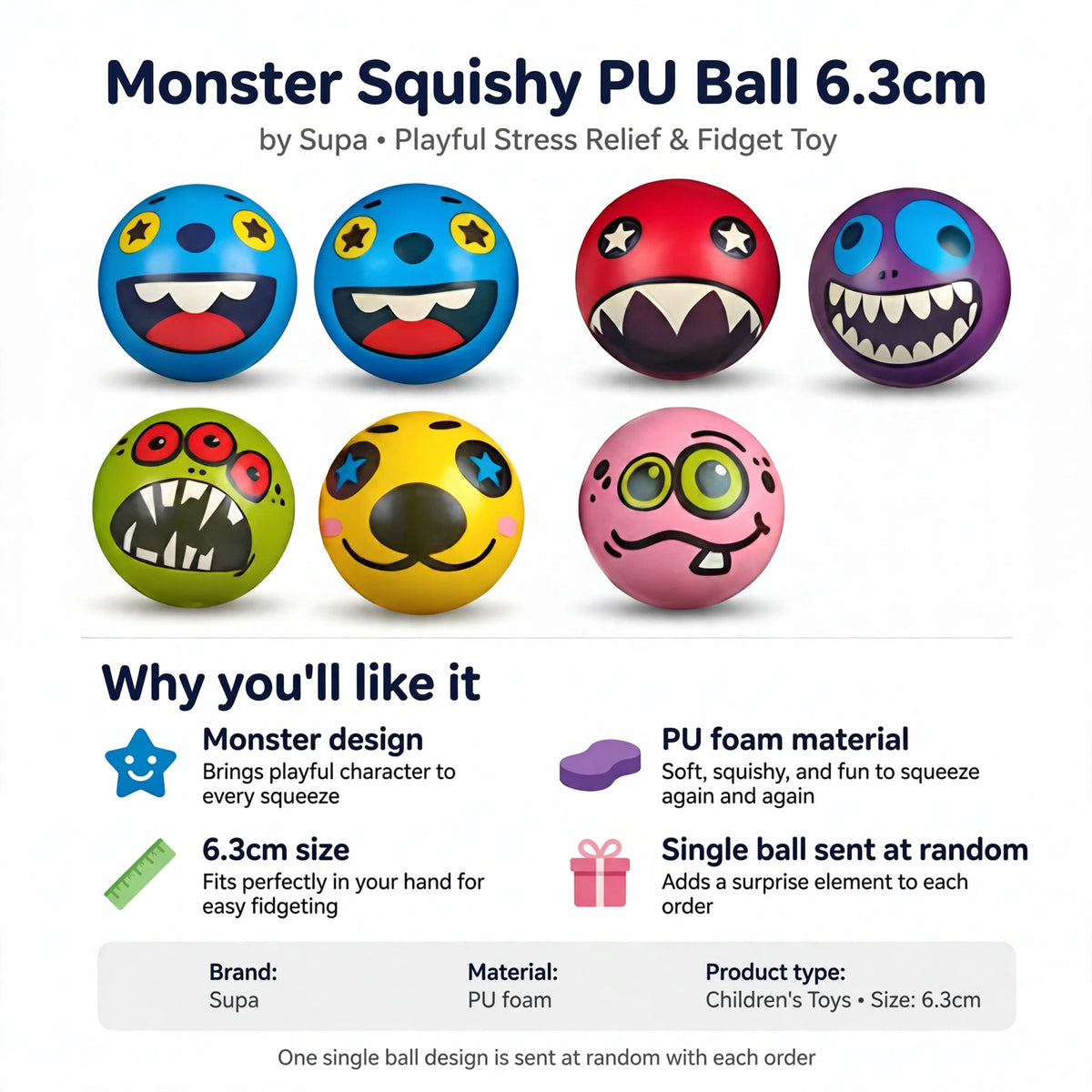 Monster Squishy PU Ball 6.3cm

by Supa • Playful Stress Relief & Fidget Toy

Why you'll like it

Monster design
Brings playful character to every squeeze

6.3cm size
Fits perfectly in your hand for easy fidgeting

PU foam material
Soft, squishy, and fun to squeeze again and again

Single ball sent at random
Adds a surprise element to each order

Brand:
Supa

Material:
PU foam

Product type:
Children's Toys • Size: 6.3cm

One single ball design is sent at random with each order