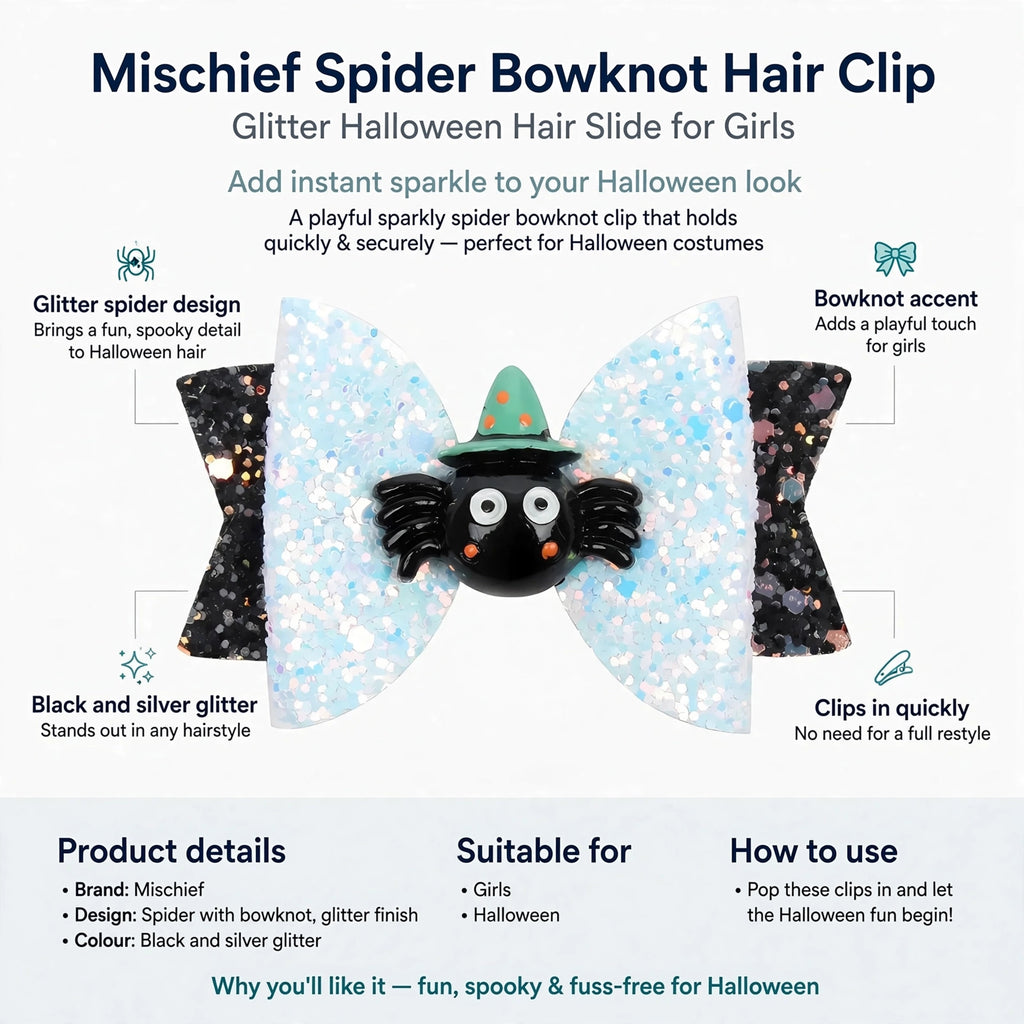 Mischief Spider Bowknot Hair Clip

Glitter Halloween Hair Slide for Girls

Add instant sparkle to your Halloween look

A playful sparkly spider bowknot clip that holds quickly & securely — perfect for Halloween costumes

Glitter spider design
Brings a fun, spooky detail to Halloween hair

Black and silver glitter
Stands out in any hairstyle

Bowknot accent
Adds a playful touch for girls

Clips in quickly
No need for a full restyle

Product details
• Brand: Mischief
• Design: Spider with bowknot, glitter finish
• Colour: Black and silver glitter

Suitable for
• Girls
• Halloween

How to use
• Pop these clips in and let the Halloween fun begin!

Why you'll like it — fun, spooky & fuss-free for Halloween