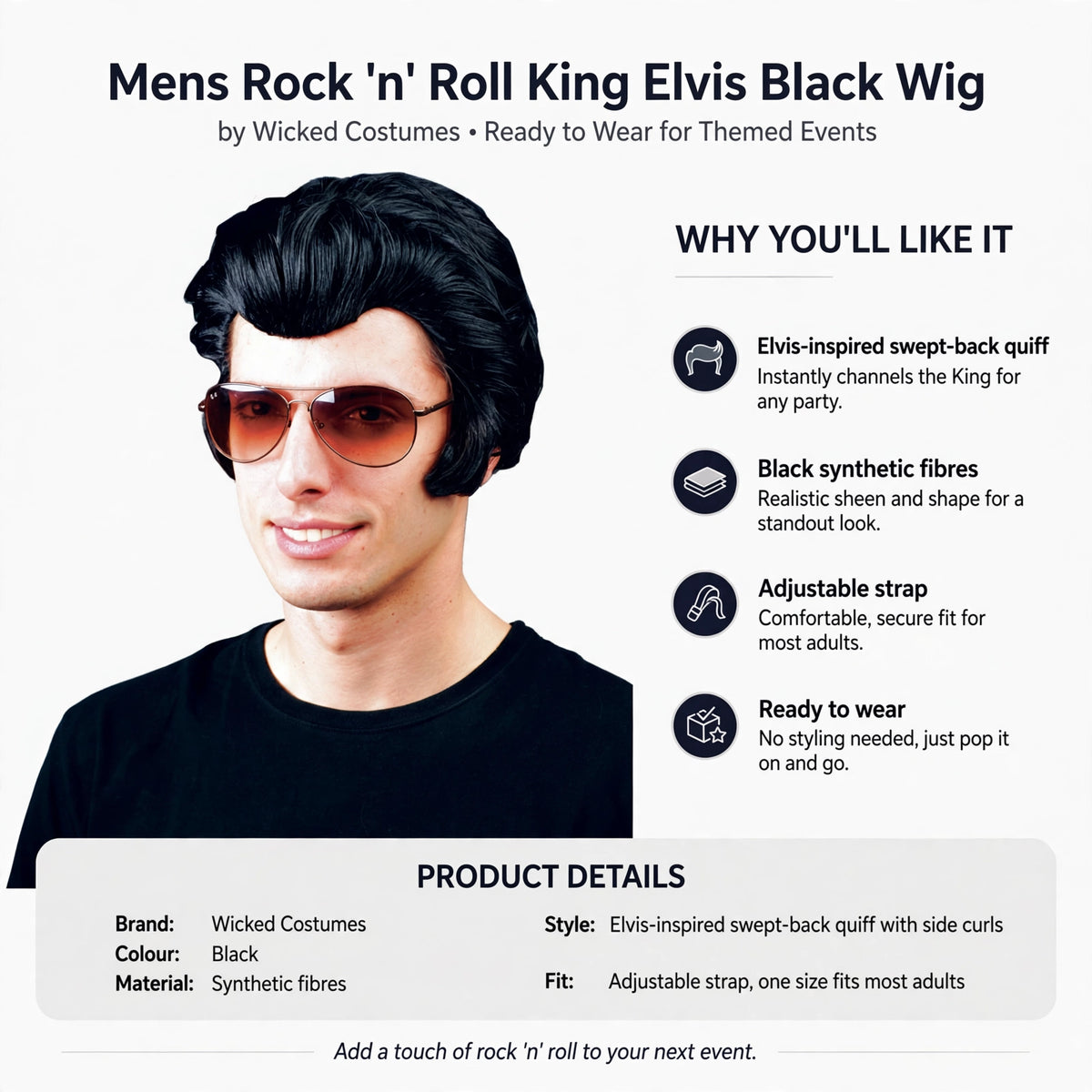 Mens Rock 'n' Roll King Elvis Black Wig

by Wicked Costumes • Ready to Wear for Themed Events

WHY YOU'LL LIKE IT

Elvis-inspired swept-back quiff
Instantly channels the King for any party.

Black synthetic fibres
Realistic sheen and shape for a standout look.

Adjustable strap
Comfortable, secure fit for most adults.

Ready to wear
No styling needed, just pop it on and go.

PRODUCT DETAILS

Brand: Wicked Costumes
Colour: Black
Material: Synthetic fibres

Style: Elvis-inspired swept-back quiff with side curls
Fit: Adjustable strap, one size fits most adults

Add a touch of rock 'n' roll to your next event.