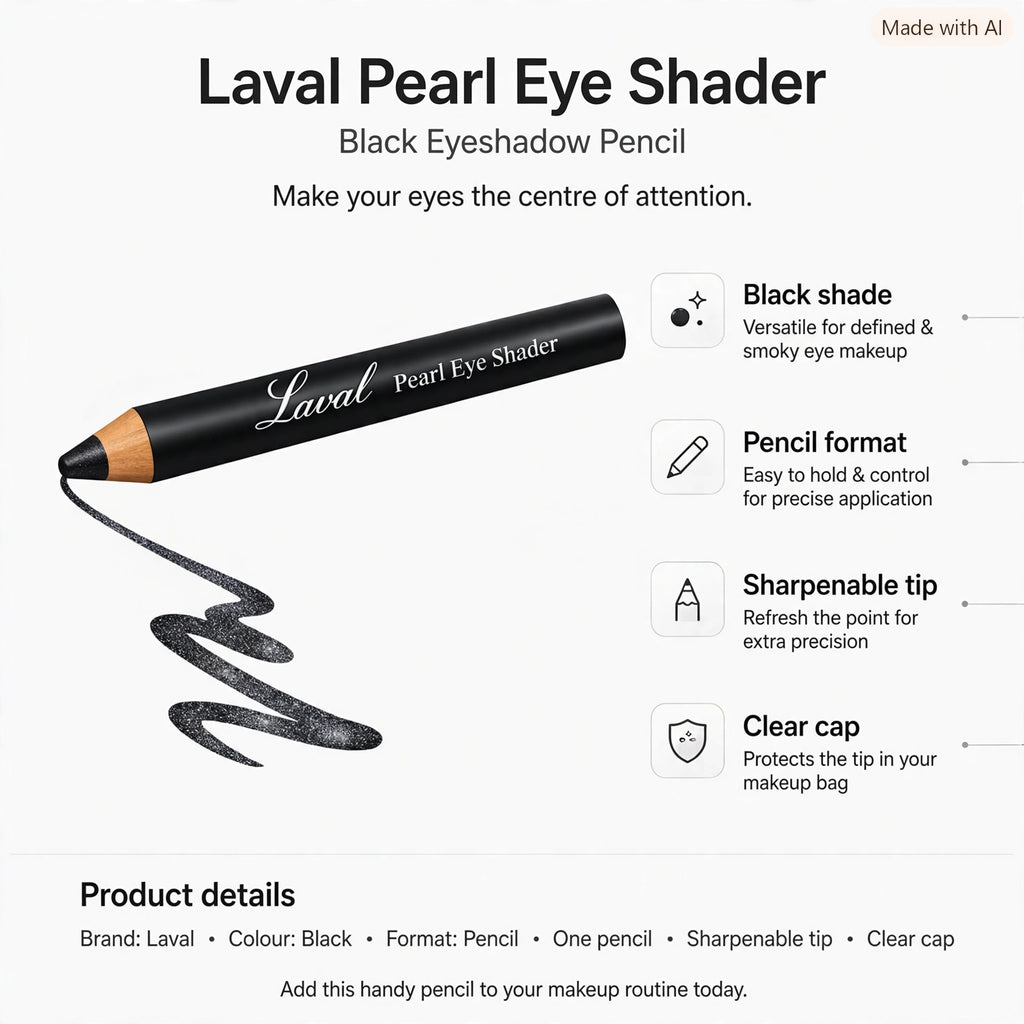 Made with AI

Laval Pearl Eye Shader

Black Eyeshadow Pencil

Make your eyes the centre of attention.

Laval Pearl Eye Shader

Black shade
Versatile for defined & smoky eye makeup

Pencil format
Easy to hold & control for precise application

Sharpenable tip
Refresh the point for extra precision

Clear cap
Protects the tip in your makeup bag

Product details

Brand: Laval • Colour: Black • Format: Pencil • One pencil • Sharpenable tip • Clear cap

Add this handy pencil to your makeup routine today.