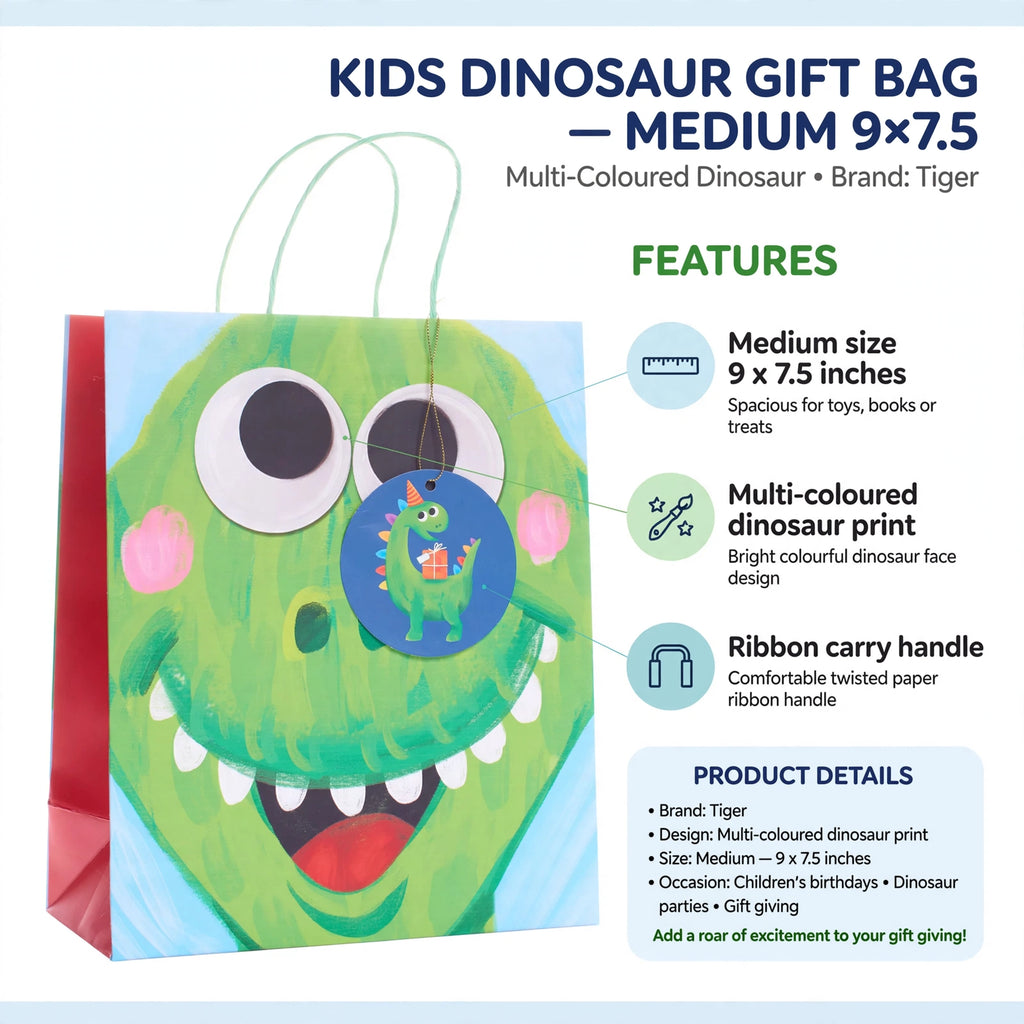 KIDS DINOSAUR GIFT BAG — MEDIUM 9×7.5

Multi-Coloured Dinosaur • Brand: Tiger

FEATURES

Medium size
9 x 7.5 inches

Spacious for toys, books or treats

Multi-coloured
dinosaur print

Bright colourful dinosaur face design

Ribbon carry handle

Comfortable twisted paper ribbon handle

PRODUCT DETAILS

• Brand: Tiger
• Design: Multi-coloured dinosaur print
• Size: Medium — 9 x 7.5 inches
• Occasion: Children's birthdays • Dinosaur parties • Gift giving

Add a roar of excitement to your gift giving!