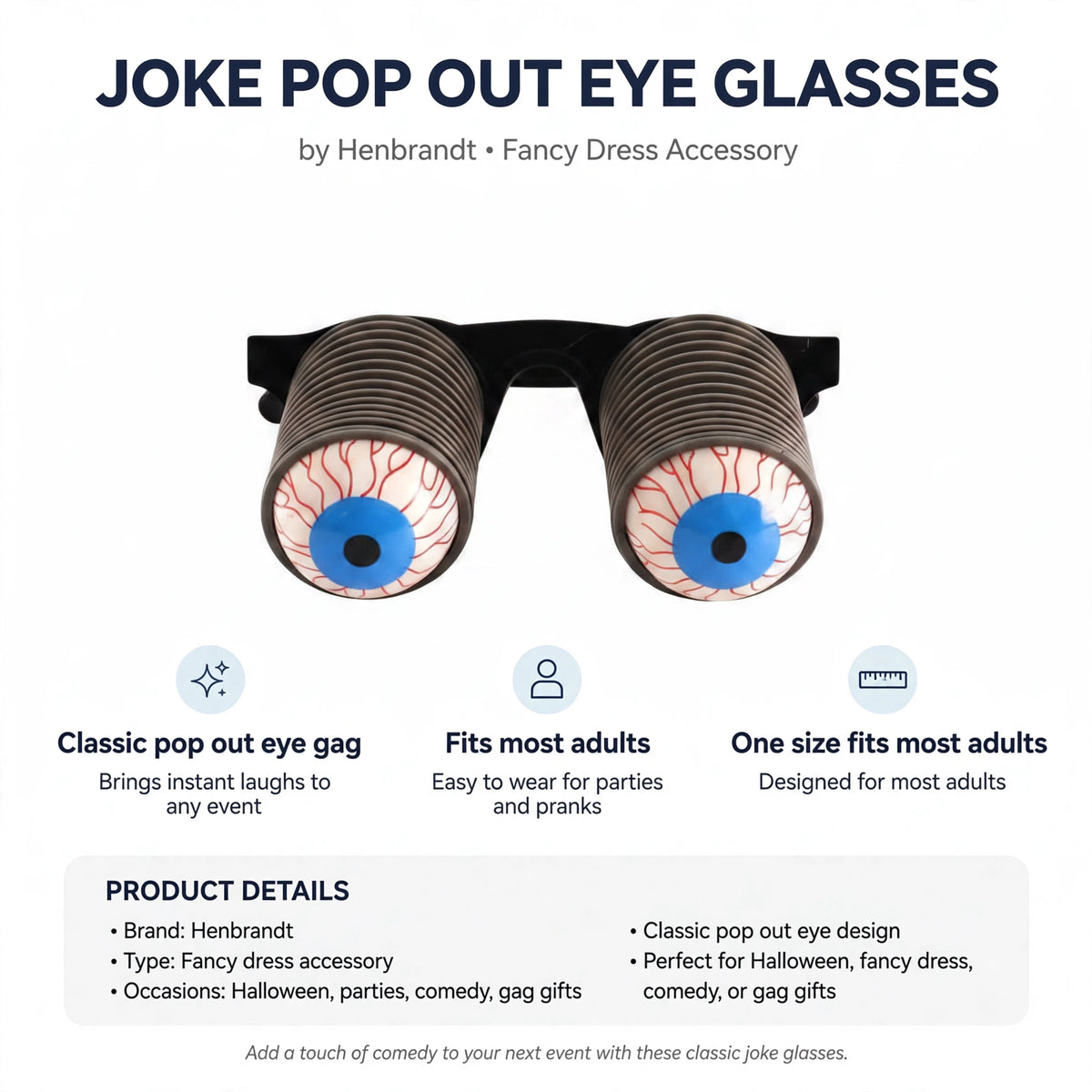 JOKE POP OUT EYE GLASSES

by Henbrandt • Fancy Dress Accessory

Classic pop out eye gag

Brings instant laughs to any event

Fits most adults

Easy to wear for parties and pranks

One size fits most adults

Designed for most adults

PRODUCT DETAILS

• Brand: Henbrandt
• Type: Fancy dress accessory
• Occasions: Halloween, parties, comedy, gag gifts

• Classic pop out eye design
• Perfect for Halloween, fancy dress, comedy, or gag gifts

Add a touch of comedy to your next event with these classic joke glasses.