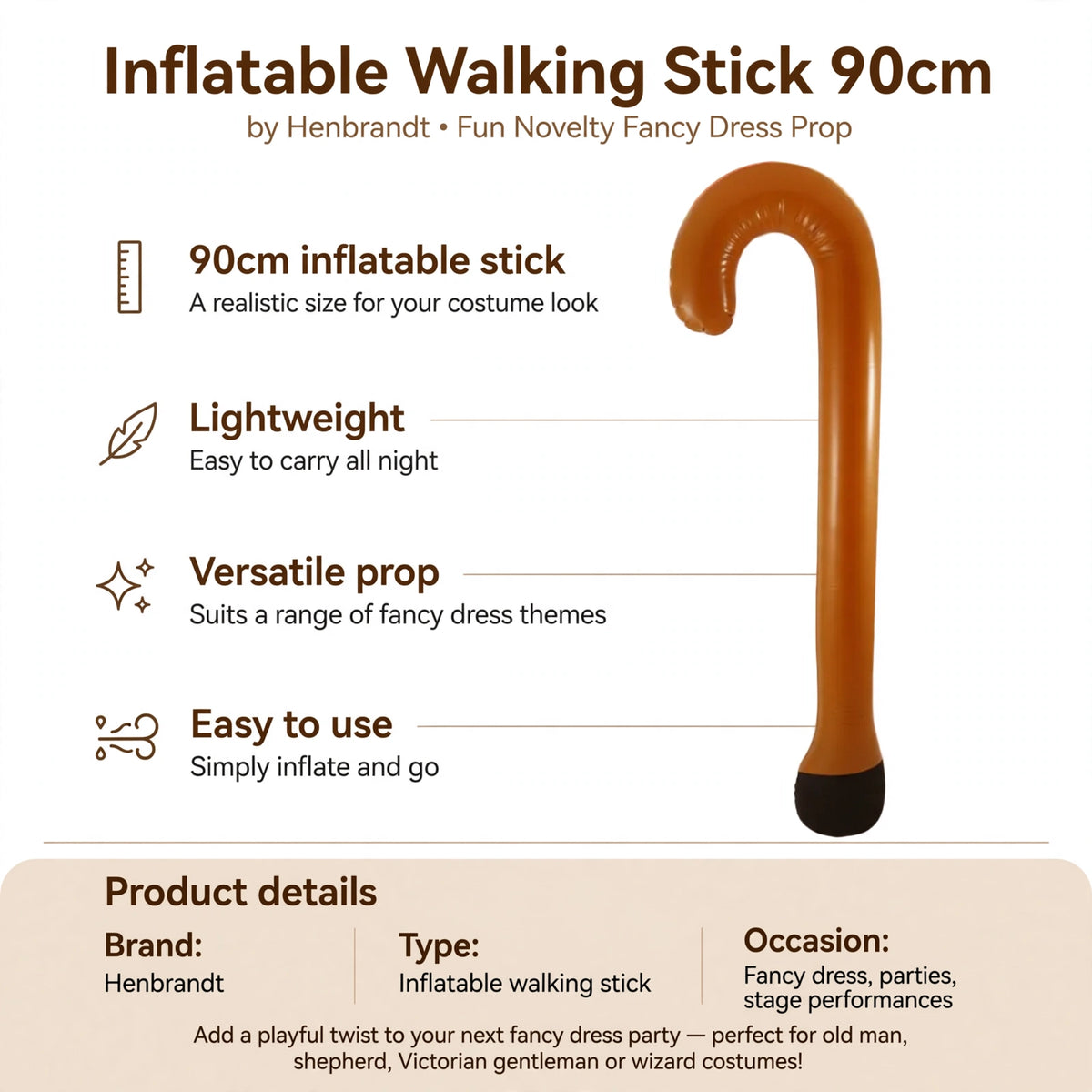 Inflatable Walking Stick 90cm
by Henbrandt • Fun Novelty Fancy Dress Prop

90cm inflatable stick
A realistic size for your costume look

Lightweight
Easy to carry all night

Versatile prop
Suits a range of fancy dress themes

Easy to use
Simply inflate and go

Product details

Brand:
Henbrandt

Type:
Inflatable walking stick

Occasion:
Fancy dress, parties, stage performances

Add a playful twist to your next fancy dress party — perfect for old man, shepherd, Victorian gentleman or wizard costumes!