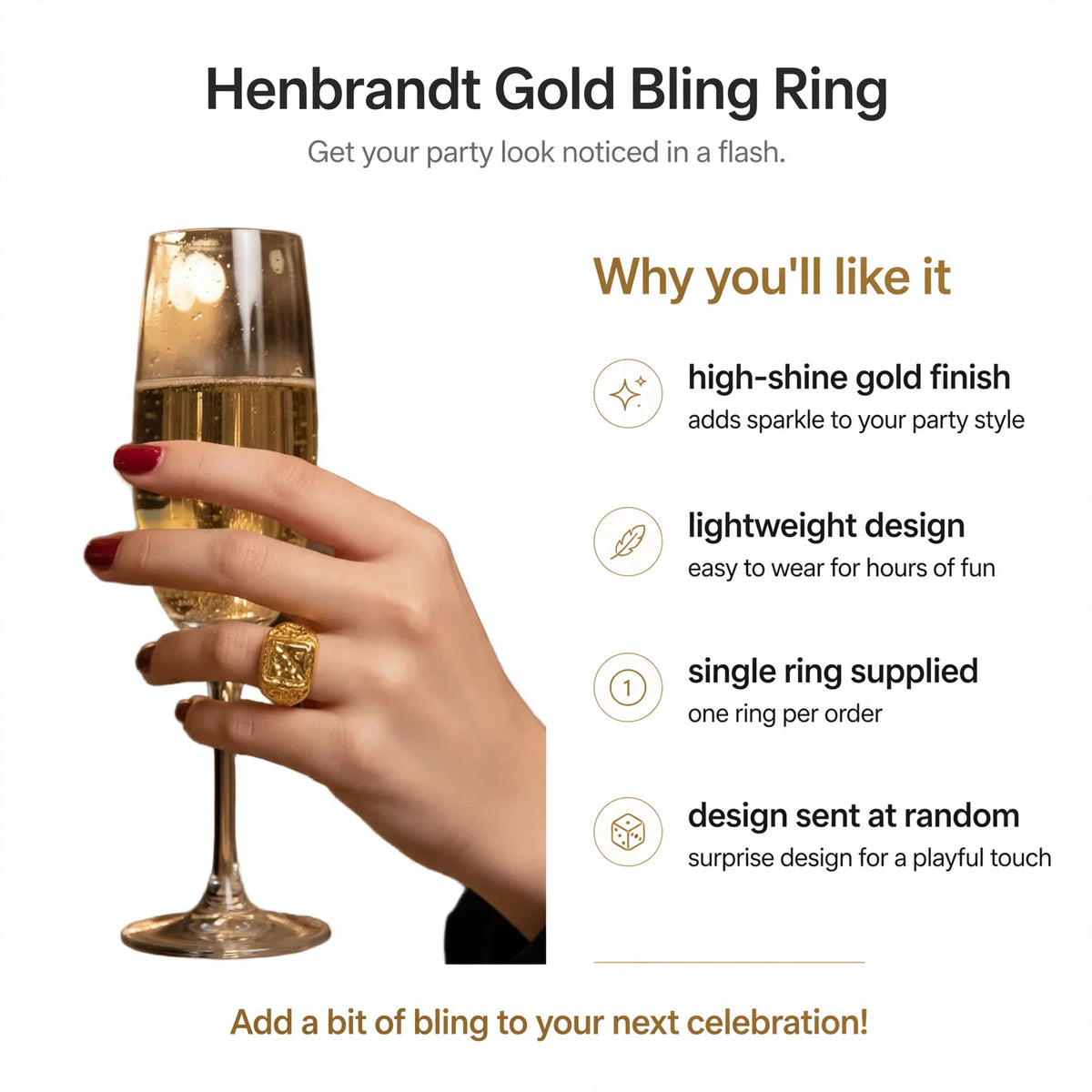 Henbrandt Gold Bling Ring

Get your party look noticed in a flash.

Why you'll like it

high-shine gold finish
adds sparkle to your party style

lightweight design
easy to wear for hours of fun

1
single ring supplied
one ring per order

design sent at random
surprise design for a playful touch

Add a bit of bling to your next celebration!