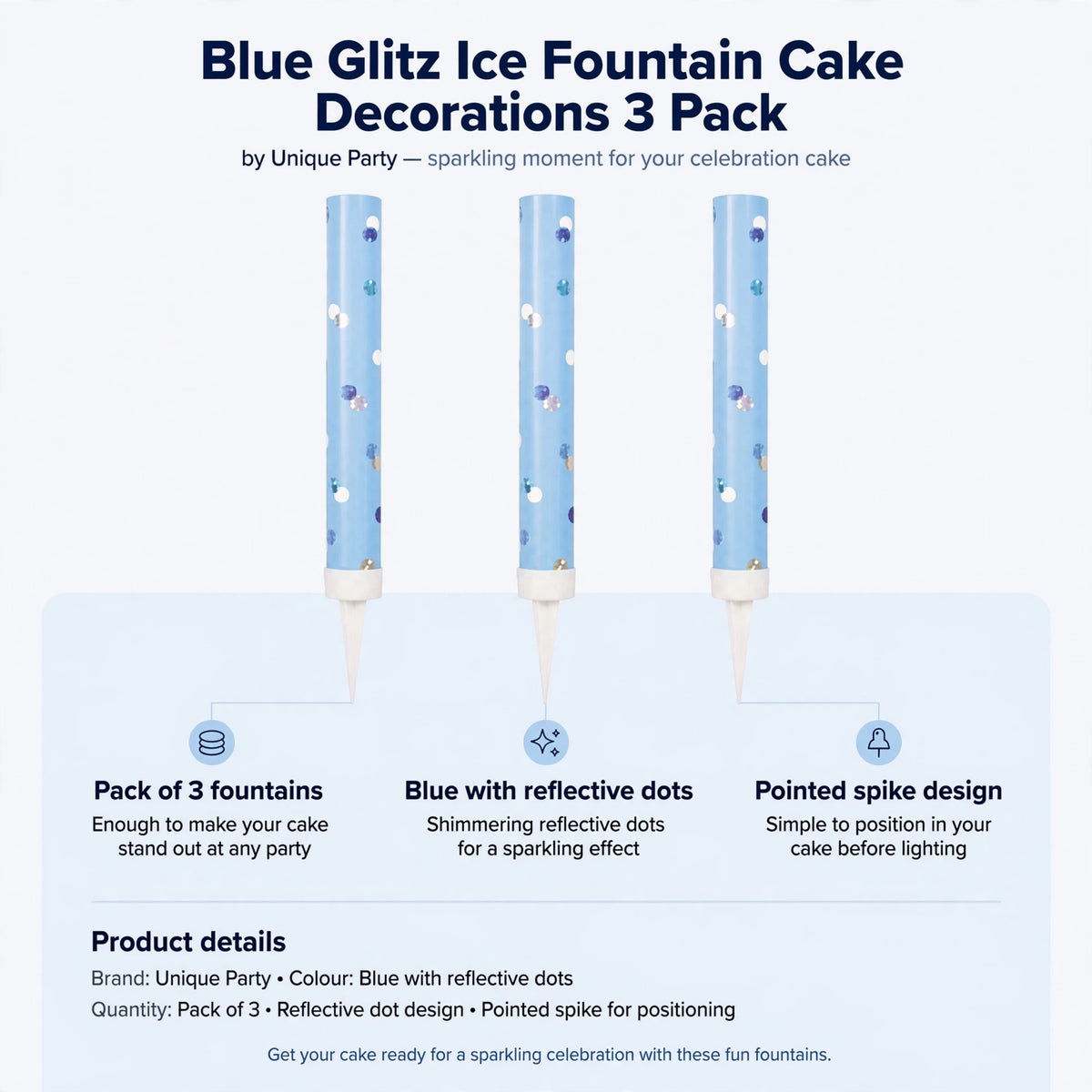 Blue Glitz Ice Fountain Cake Decorations 3 Pack

by Unique Party — sparkling moment for your celebration cake

Pack of 3 fountains

Enough to make your cake stand out at any party

Blue with reflective dots

Shimmering reflective dots for a sparkling effect

Pointed spike design

Simple to position in your cake before lighting

Product details

Brand: Unique Party • Colour: Blue with reflective dots

Quantity: Pack of 3 • Reflective dot design • Pointed spike for positioning

Get your cake ready for a sparkling celebration with these fun fountains.