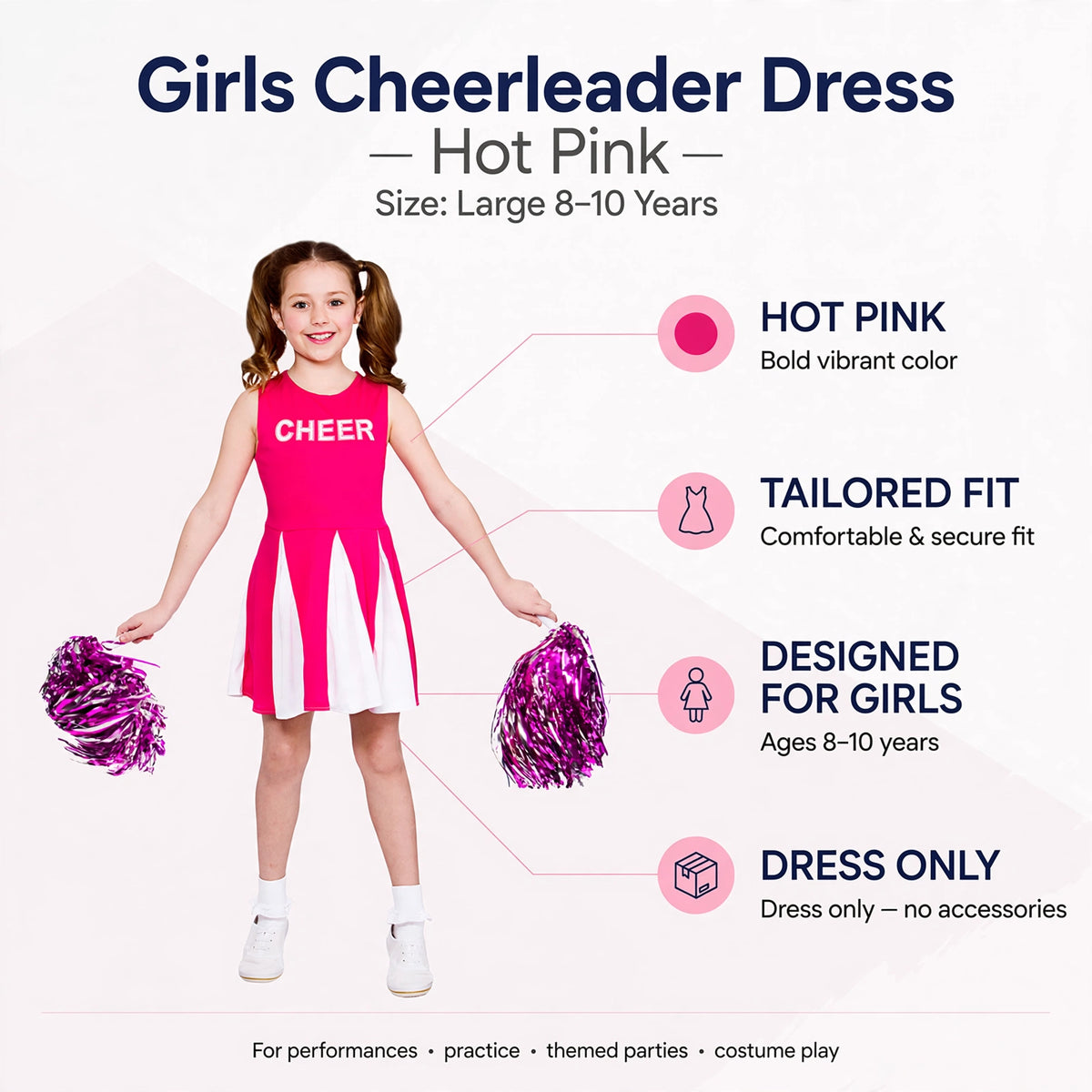 Girls Cheerleader Dress

— Hot Pink —

Size: Large 8–10 Years

CHEER

HOT PINK
Bold vibrant color

TAILORED FIT
Comfortable & secure fit

DESIGNED FOR GIRLS
Ages 8–10 years

DRESS ONLY
Dress only — no accessories

For performances • practice • themed parties • costume play