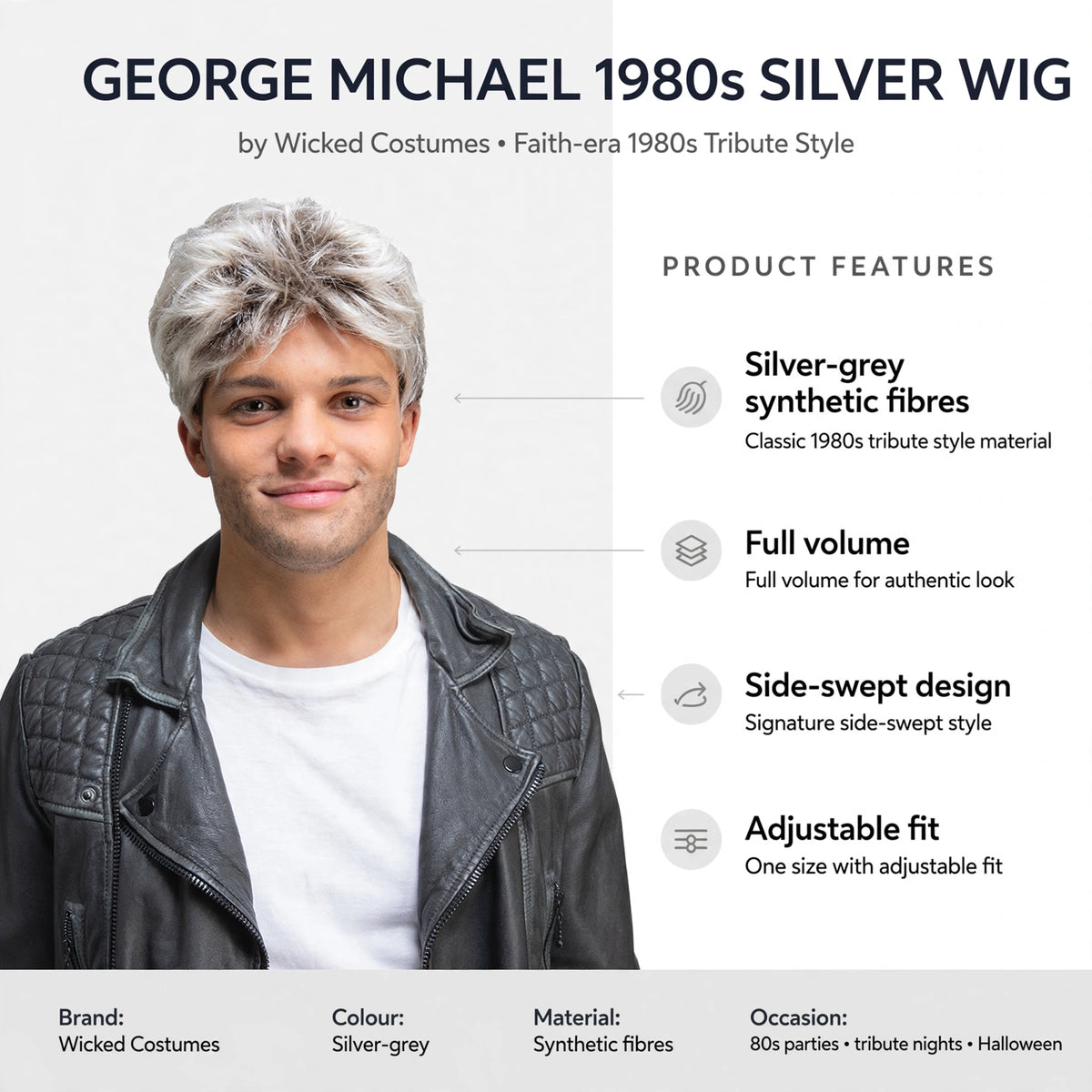 GEORGE MICHAEL 1980s SILVER WIG

by Wicked Costumes • Faith-era 1980s Tribute Style

PRODUCT FEATURES

Silver-grey synthetic fibres
Classic 1980s tribute style material

Full volume
Full volume for authentic look

Side-swept design
Signature side-swept style

Adjustable fit
One size with adjustable fit

Brand:
Wicked Costumes

Colour:
Silver-grey

Material:
Synthetic fibres

Occasion:
80s parties • tribute nights • Halloween