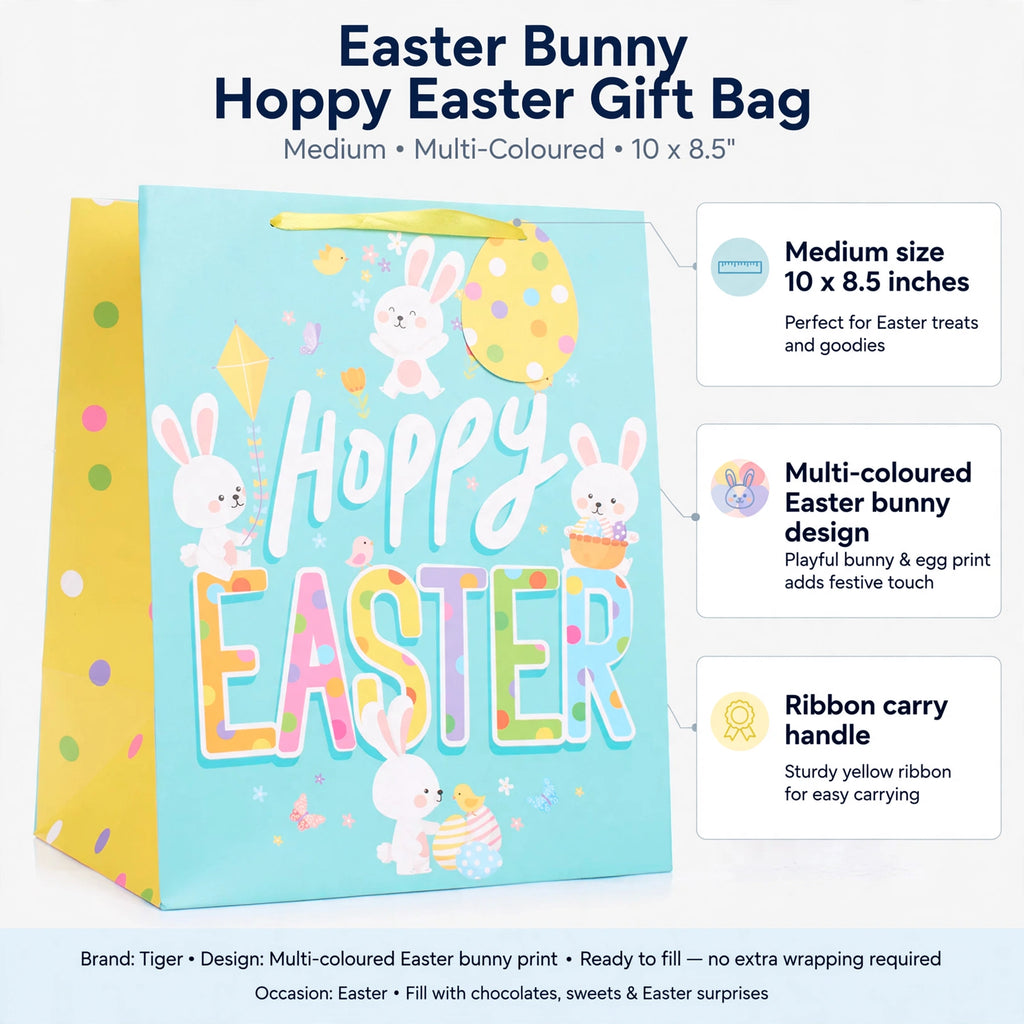 Easter Bunny
Hoppy Easter Gift Bag
Medium • Multi-Coloured • 10 x 8.5"

Hoppy
EASTER

Medium size
10 x 8.5 inches
Perfect for Easter treats and goodies

Multi-coloured Easter bunny design
Playful bunny & egg print adds festive touch

Ribbon carry handle
Sturdy yellow ribbon for easy carrying

Brand: Tiger • Design: Multi-coloured Easter bunny print • Ready to fill — no extra wrapping required
Occasion: Easter • Fill with chocolates, sweets & Easter surprises