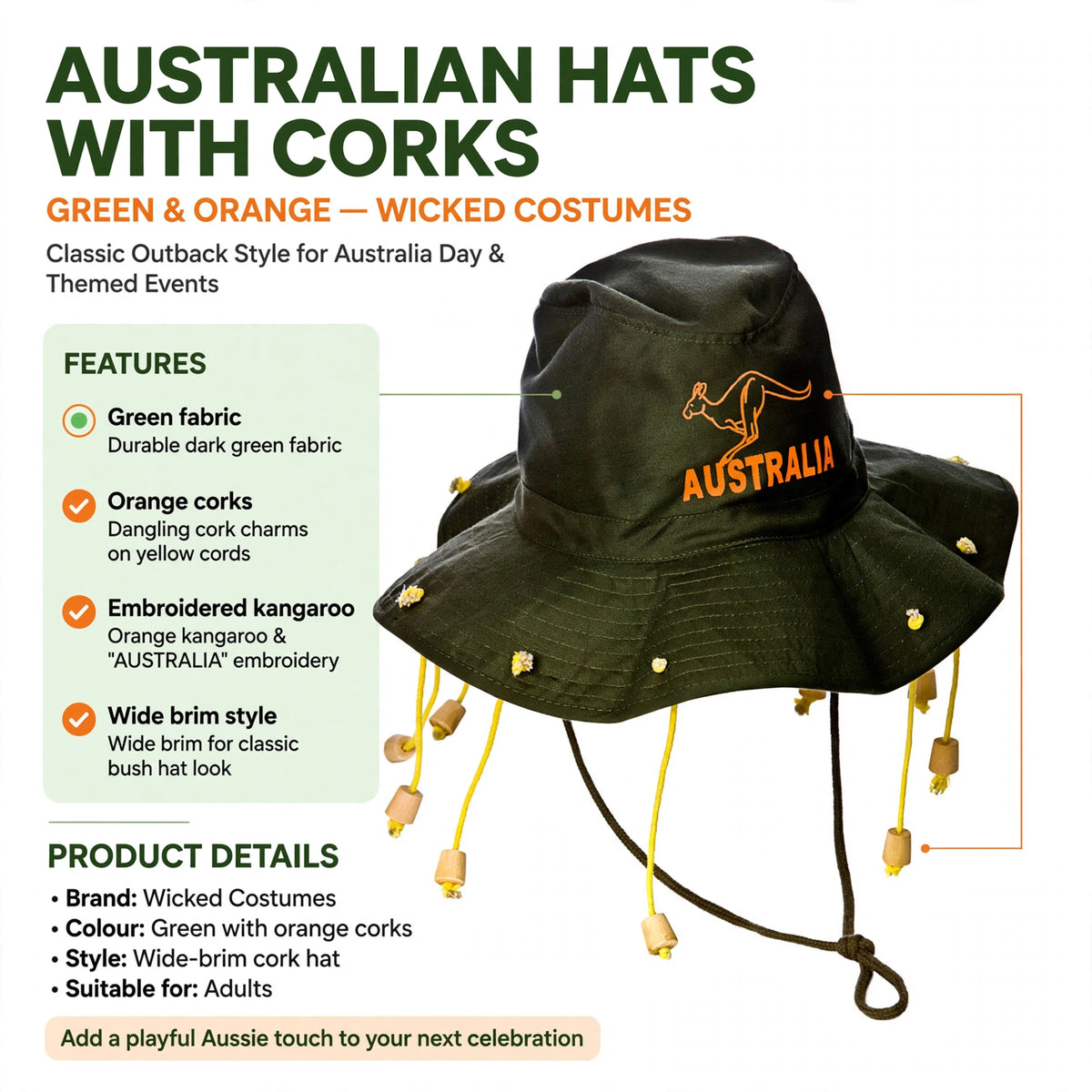 AUSTRALIAN HATS WITH CORKS

GREEN & ORANGE — WICKED COSTUMES

Classic Outback Style for Australia Day & Themed Events

FEATURES

Green fabric
Durable dark green fabric

Orange corks
Dangling cork charms on yellow cords

Embroidered kangaroo
Orange kangaroo & "AUSTRALIA" embroidery

Wide brim style
Wide brim for classic bush hat look

AUSTRALIA

PRODUCT DETAILS

• Brand: Wicked Costumes
• Colour: Green with orange corks
• Style: Wide-brim cork hat
• Suitable for: Adults

Add a playful Aussie touch to your next celebration