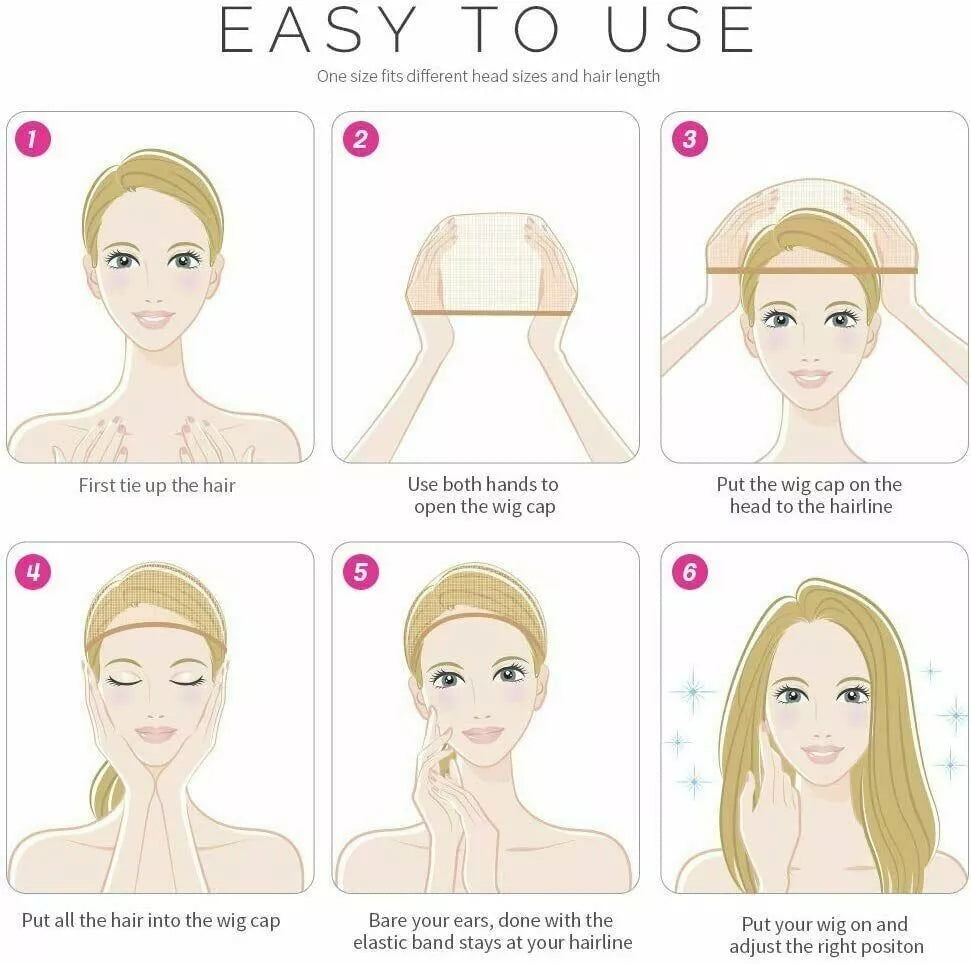 EASY TO USE

One size fits different head sizes and hair length

1

First tie up the hair

2

Use both hands to open the wig cap

3

Put the wig cap on the head to the hairline

4

Put all the hair into the wig cap

5

Bare your ears, done with the elastic band stays at your hairline

6

Put your wig on and adjust the right positon