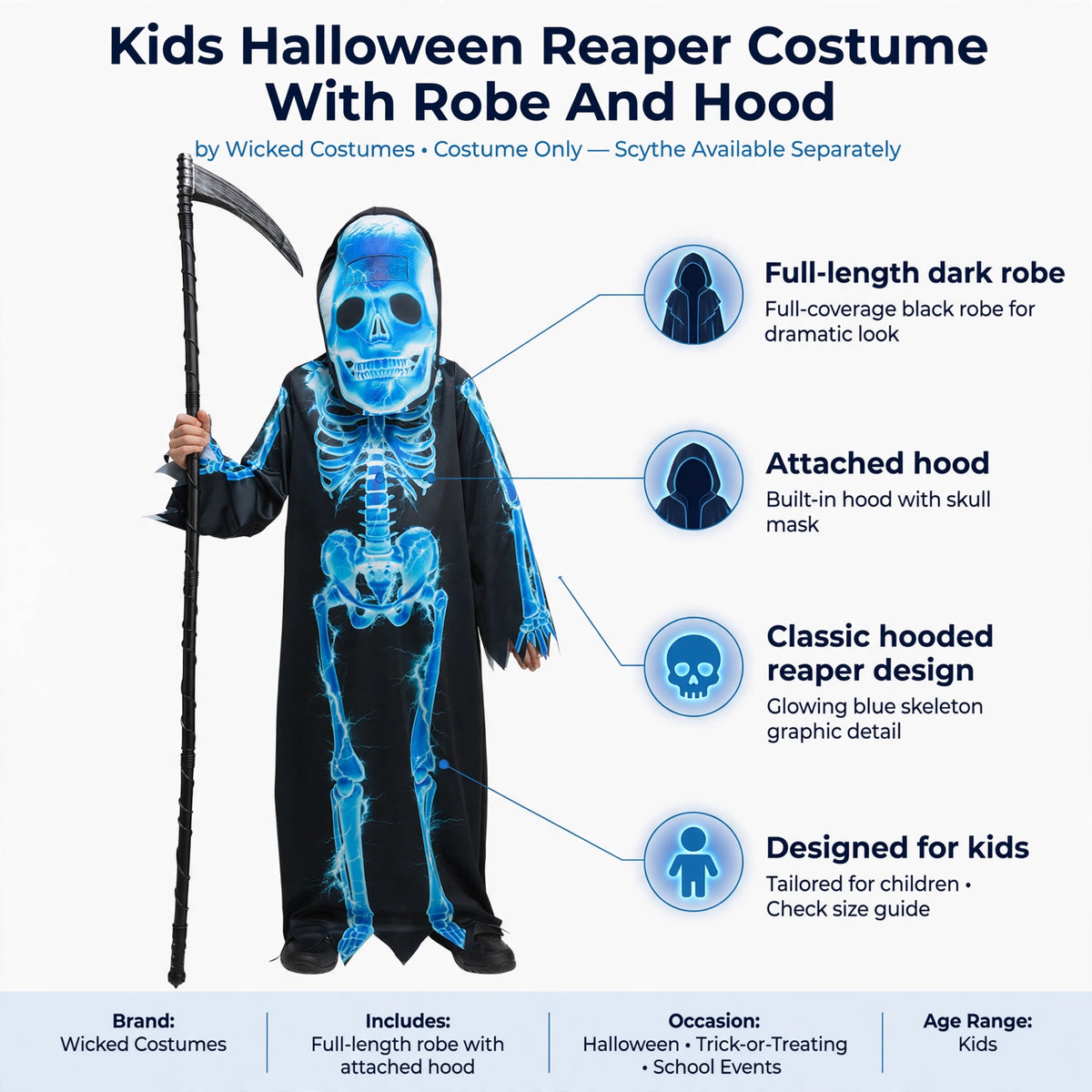 Kids Halloween Reaper Costume With Robe And Hood

by Wicked Costumes • Costume Only — Scythe Available Separately

Full-length dark robe
Full-coverage black robe for dramatic look

Attached hood
Built-in hood with skull mask

Classic hooded reaper design
Glowing blue skeleton graphic detail

Designed for kids
Tailored for children • Check size guide

Brand:
Wicked Costumes

Includes:
Full-length robe with attached hood

Occasion:
Halloween • Trick-or-Treating • School Events

Age Range:
Kids