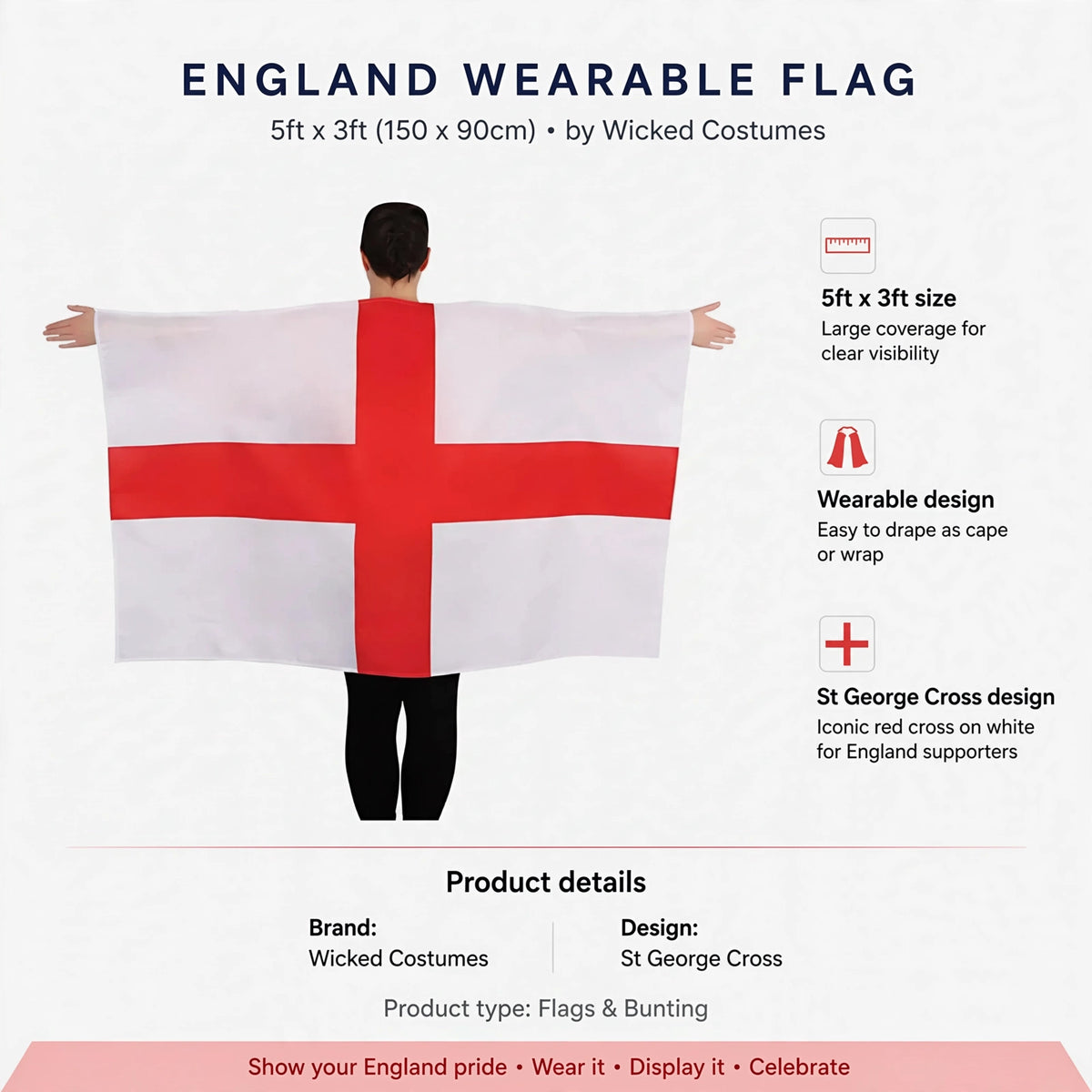 ENGLAND WEARABLE FLAG

5ft x 3ft (150 x 90cm) • by Wicked Costumes

5ft x 3ft size
Large coverage for clear visibility

Wearable design
Easy to drape as cape or wrap

St George Cross design
Iconic red cross on white for England supporters

Product details

Brand:
Wicked Costumes

Design:
St George Cross

Product type: Flags & Bunting

Show your England pride • Wear it • Display it • Celebrate